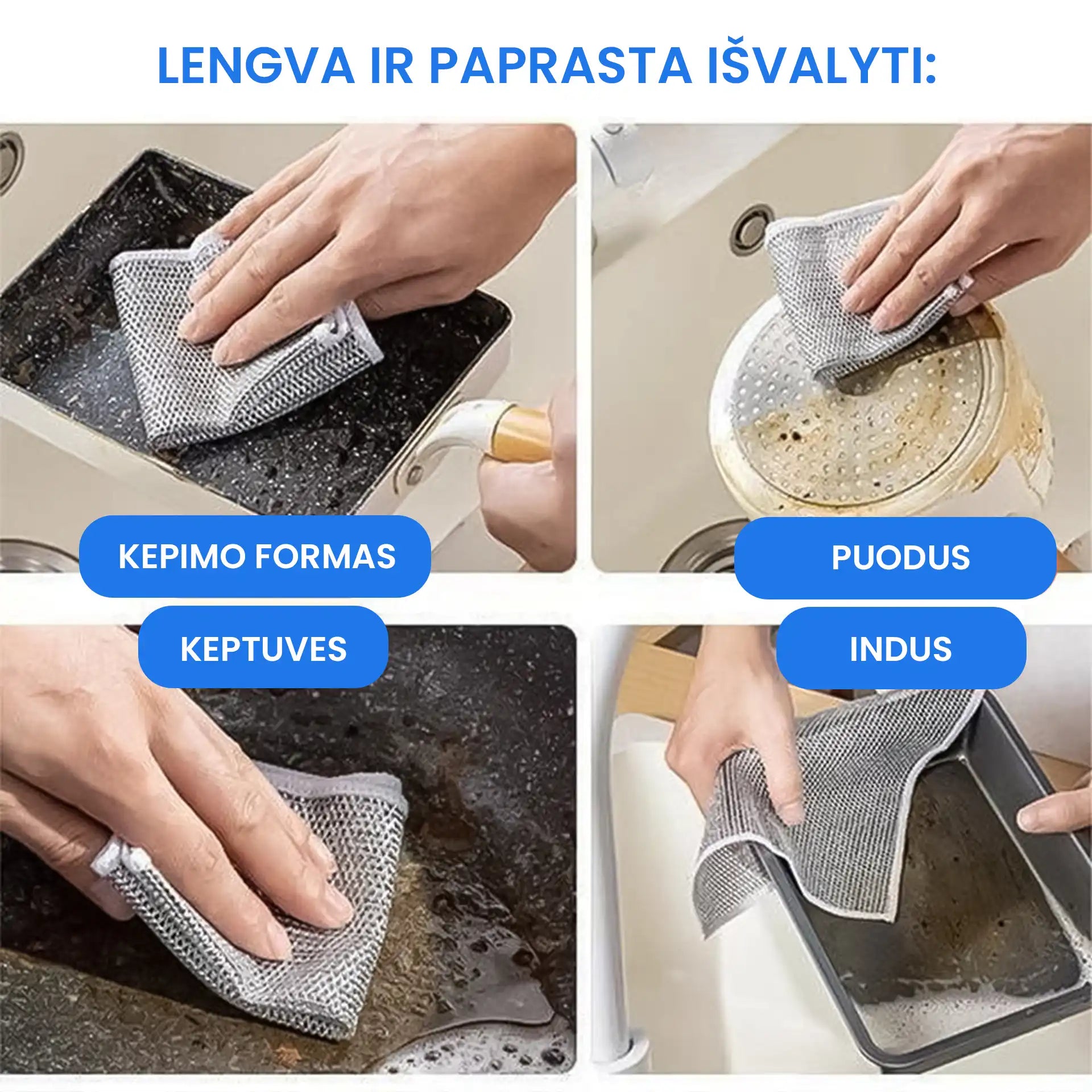 LENGVA IR PAPRASTA IŠVALYTI:

KEPIMO FORMAS

PUODUS

KEPTUVES

INDUS