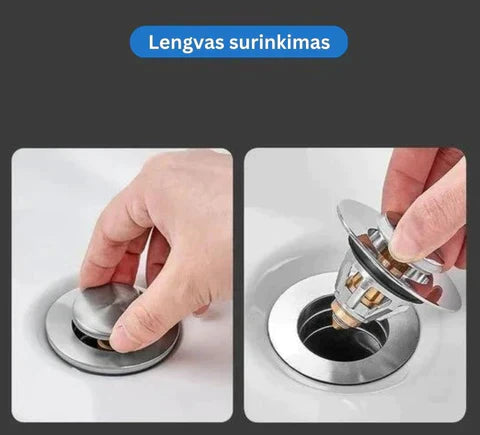 Lengvas surinkimas