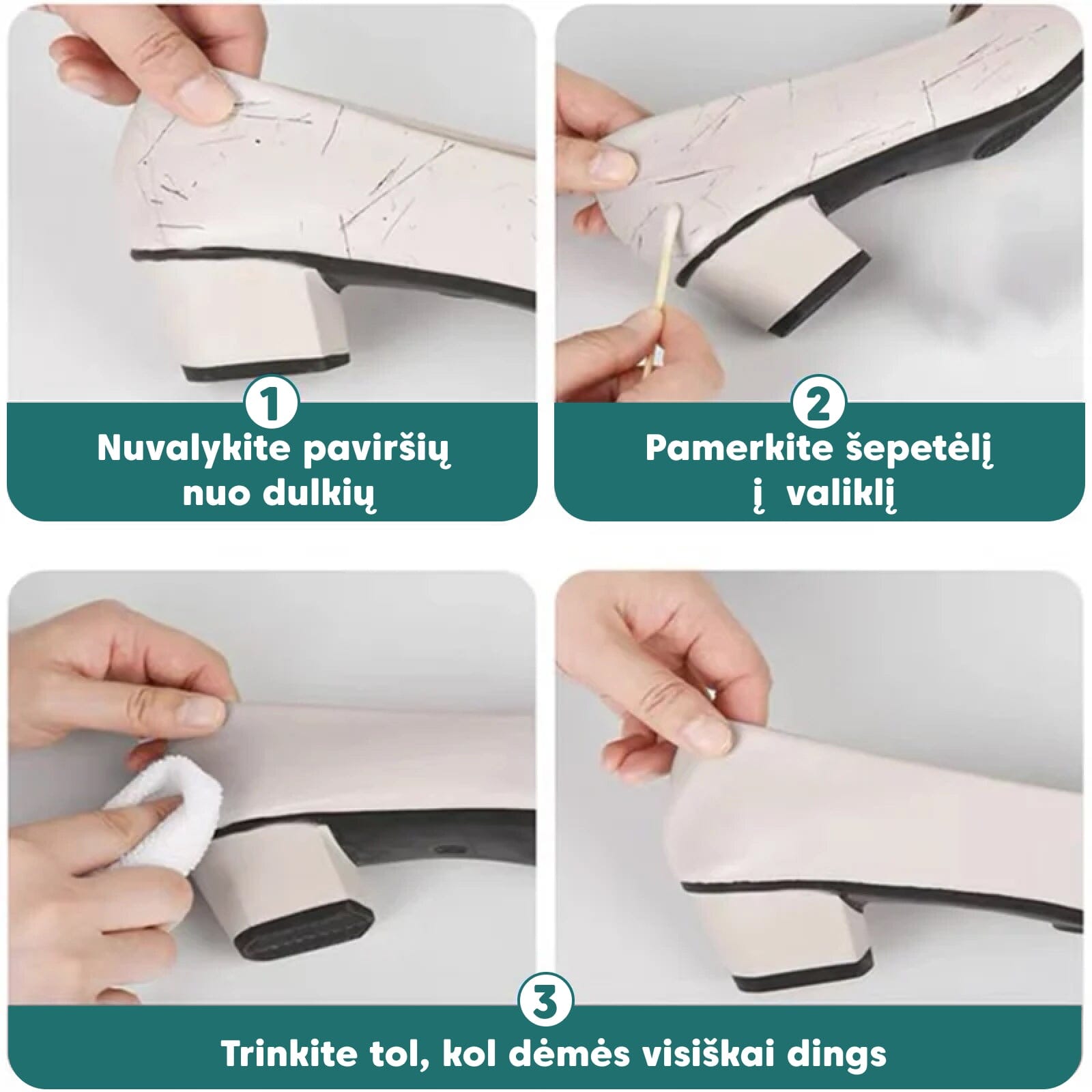 1
Nuvalykite paviršių nuo dulkių

2
Pamerkite šepetėlį į valiklį

3
Trinkite tol, kol dėmės visiškai dings