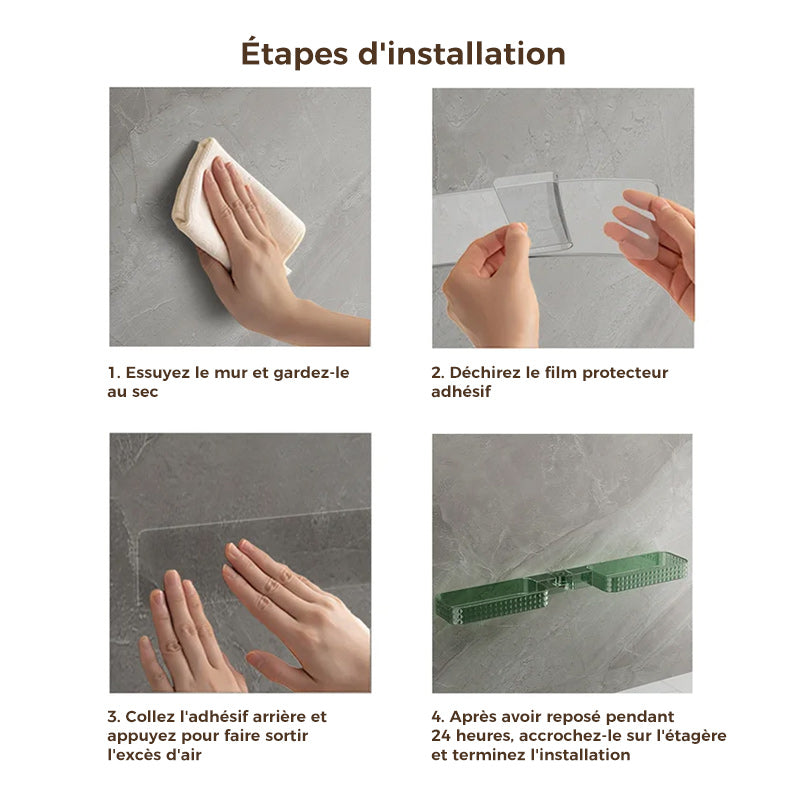 Étapes d'installation

1. Essuyez le mur et gardez-le au sec

2. Déchirez le film protecteur adhésif

3. Collez l'adhésif arrière et appuyez pour faire sortir l'excès d'air

4. Après avoir reposé pendant 24 heures, accrochez-le sur l'étagère et terminez l'installation