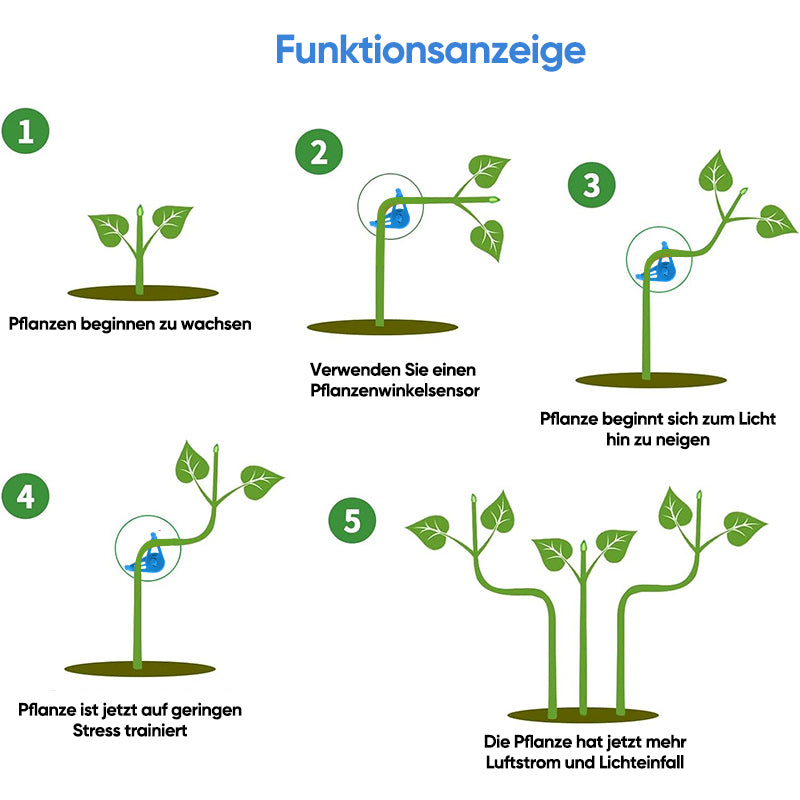 Funktionsanzeige

1

Pflanzen beginnen zu wachsen

2

Verwenden Sie einen Pflanzenwinkelsensor

3

Pflanze beginnt sich zum Licht hin zu neigen

4

Pflanze ist jetzt auf geringen Stress trainiert

5

Die Pflanze hat jetzt mehr Luftstrom und Lichteinfall