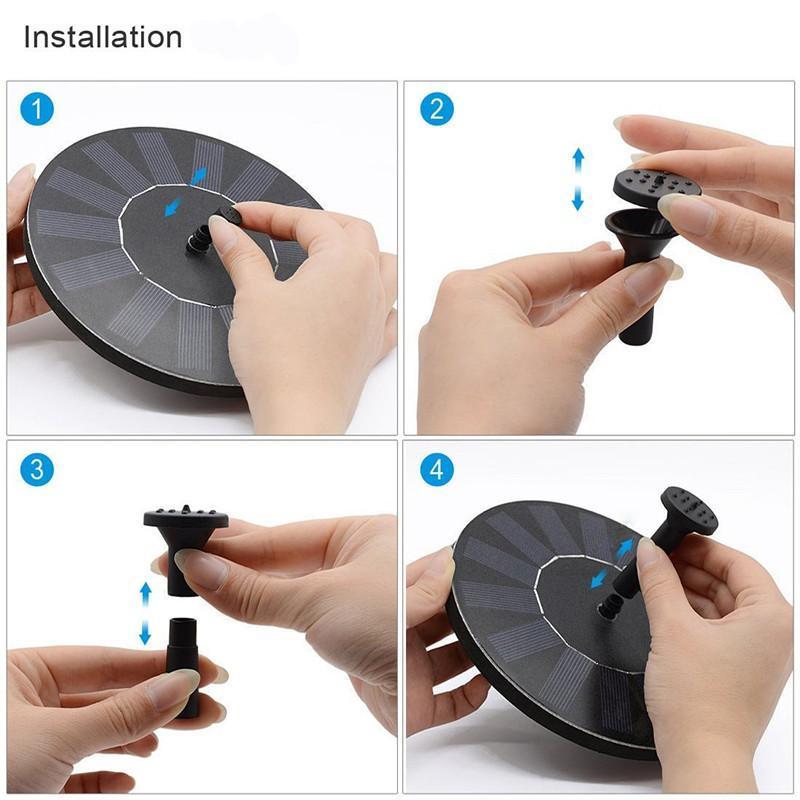 Installation

1

2

3

4