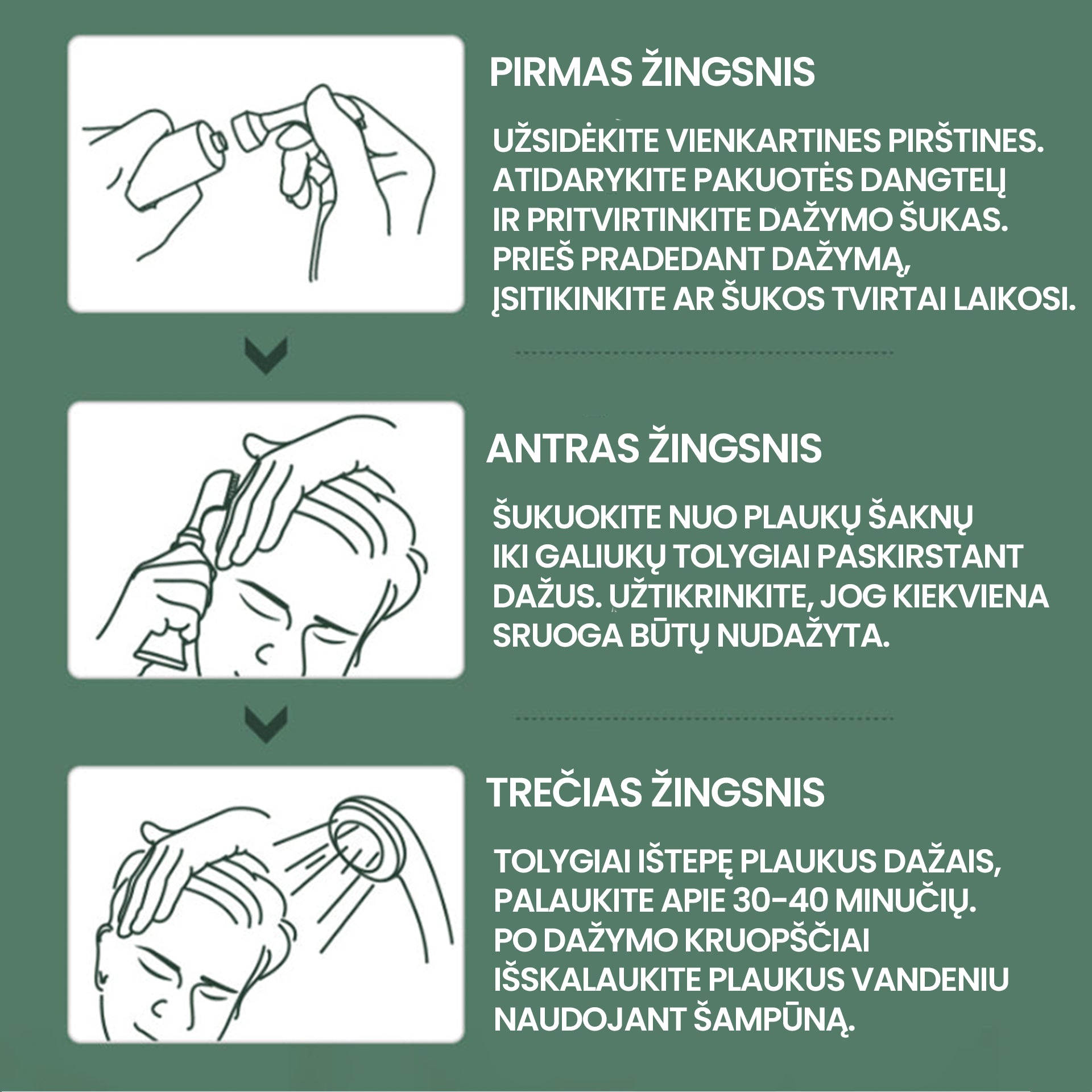 PIRMAS ŽINGSNIS

UŽSIDĖKITE VIENKARTINES PIRŠTINES. ATIDARYKITE PAKUOTĖS DANGTELĮ IR PRITVIRTINKITE DAŽYMO ŠUKAS. PRIEŠ PRADEDANT DAŽYMĄ, ĮSITIKINKITE AR ŠUKOS TVIRTAI LAIKOSI.

ANTRAS ŽINGSNIS

ŠUKUOKITE NUO PLAUKŲ ŠAKNŲ IKI GALIUKŲ TOLYGIAI PASKIRSTANT DAŽUS. UŽTIKRINKITE, JOG KIEKVIENA SRUOGA BŪTŲ NUDAŽYTA.

TREČIAS ŽINGSNIS

TOLYGIAI IŠTEPĘ PLAUKUS DAŽAIS, PALAUKITE APIE 30-40 MINUČIŲ. PO DAŽYMO KRUOPŠČIAI IŠSKALAUKITE PLAUKUS VANDENIU NAUDOJANT ŠAMPŪNĄ.