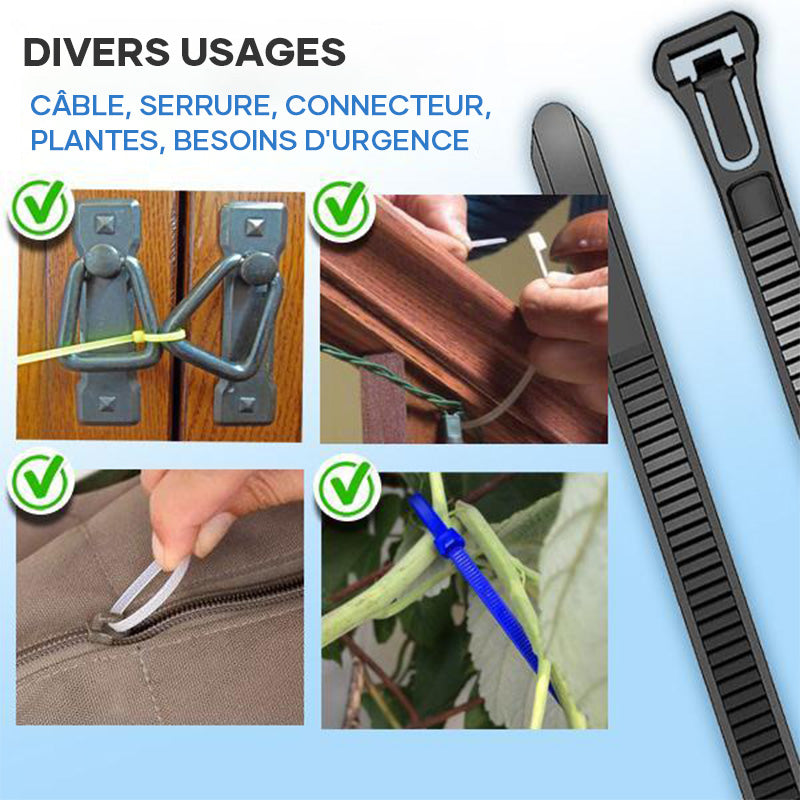 DIVERS USAGES

CÂBLE, SERRURE, CONNECTEUR, PLANTES, BESOINS D'URGENCE