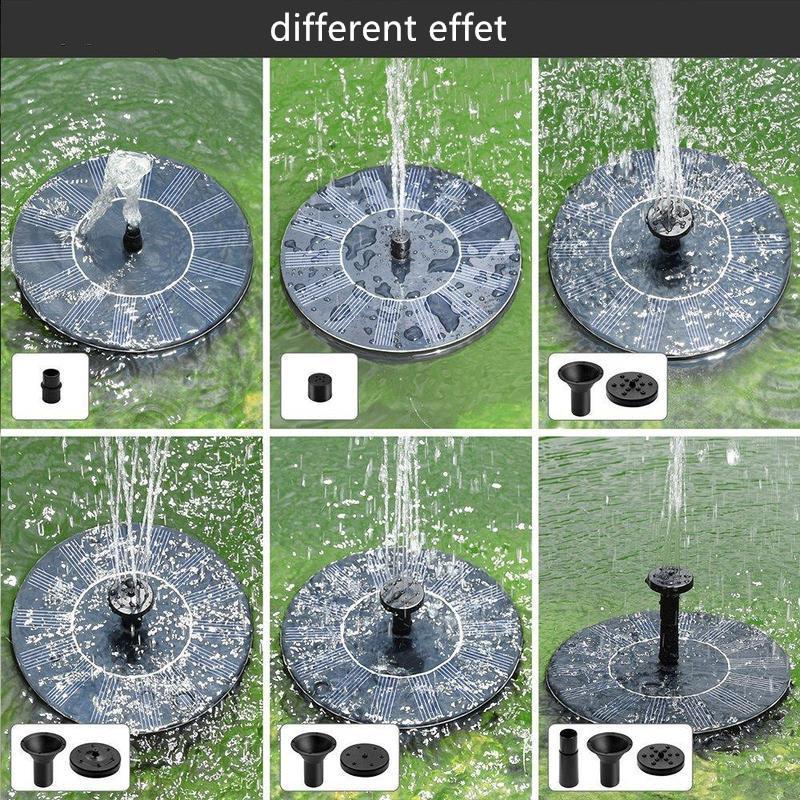 different effet