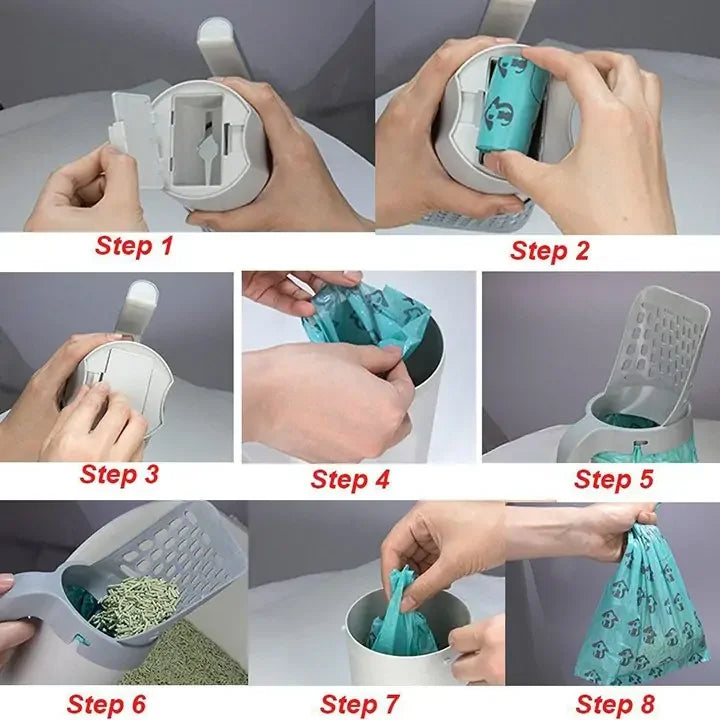 Step 1
Step 2
Step 3
Step 4
Step 5
Step 6
Step 7
Step 8