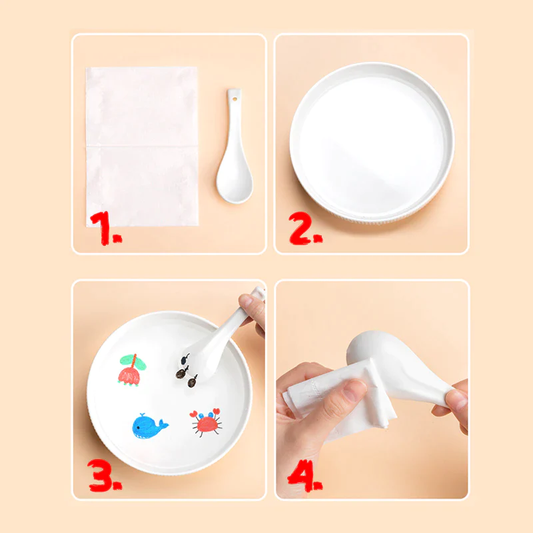 1.

2.

3.

4.