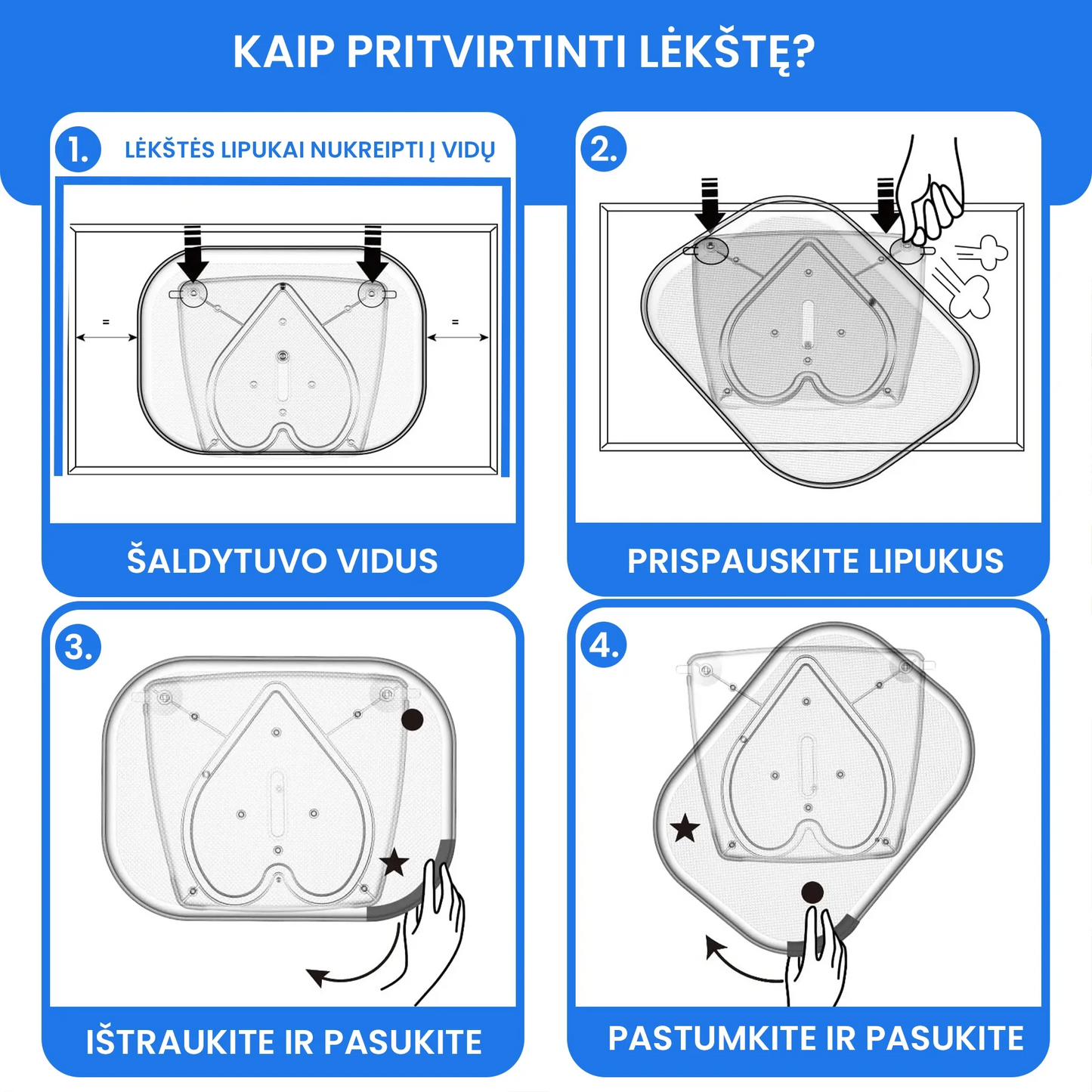 KAIP PRITVIRTINTI LĖKŠTĘ?

1. LĖKŠTĖS LIPUKAI NUKREIPTI Į VIDŲ

=

=

ŠALDYTUVO VIDUS

2.

PRISPAUSKITE LIPUKUS

3.

IŠTRAUKITE IR PASUKITE

4.

PASTUMKITE IR PASUKITE