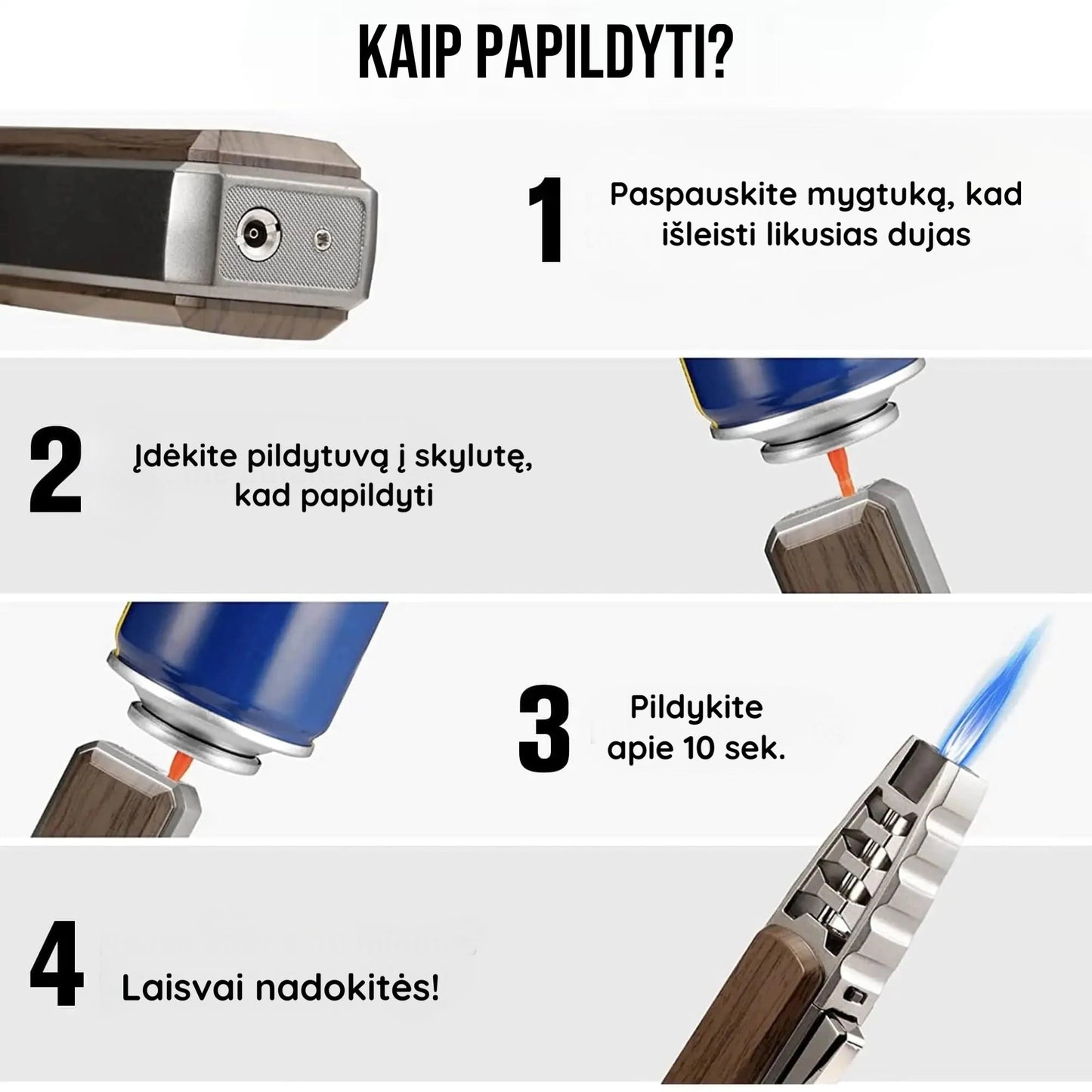 KAIP PAPILDYTI?

1 Paspauskite mygtuką, kad išleisti likusias dujas

2 Įdėkite pildytuvą į skylutę, kad papildyti

3 Pildykite apie 10 sek.

4 Laisvai nadokitės!