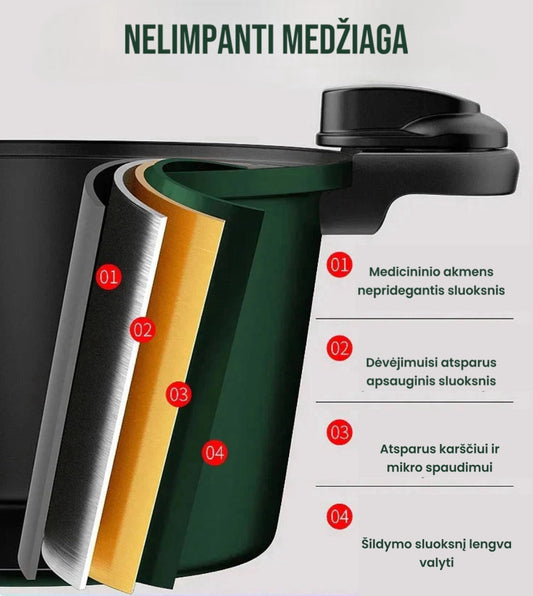 NELIMPANTI MEDŽIAGA

01

02

03

04

01
Medicininio akmens nepridegantis sluoksnis

02
Dėvėjimuisi atsparus apsauginis sluoksnis

03
Atsparus karščiui ir mikro spaudimui

04
Šildymo sluoksnį lengva valyti