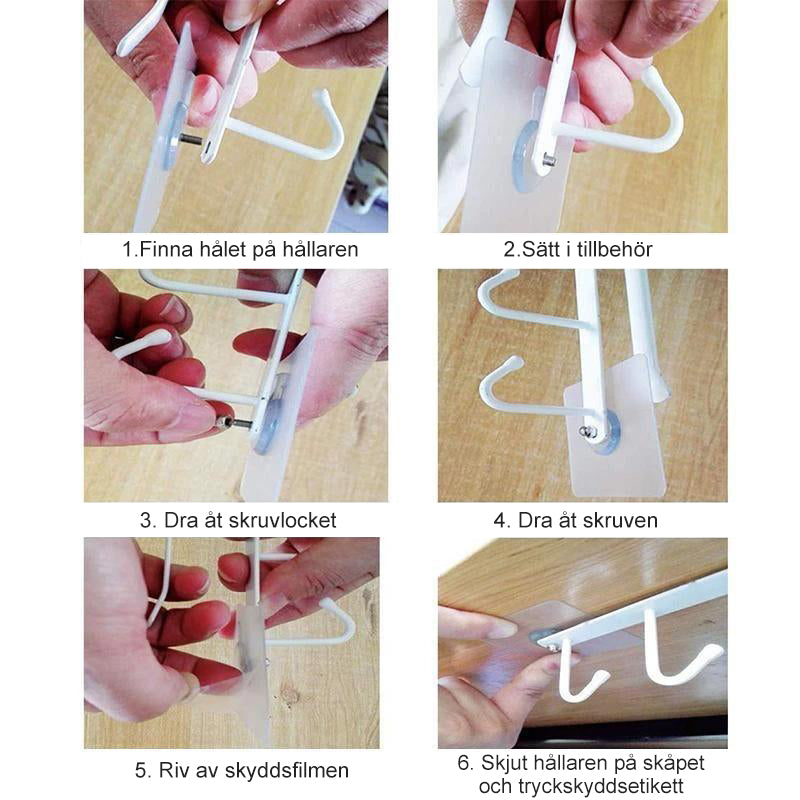 1.Finna hålet på hållaren

2.Sätt i tillbehör

3. Dra åt skruvlocket

4. Dra åt skruven

5. Riv av skyddsfilmen

6. Skjut hållaren på skåpet och tryckskyddsetikett