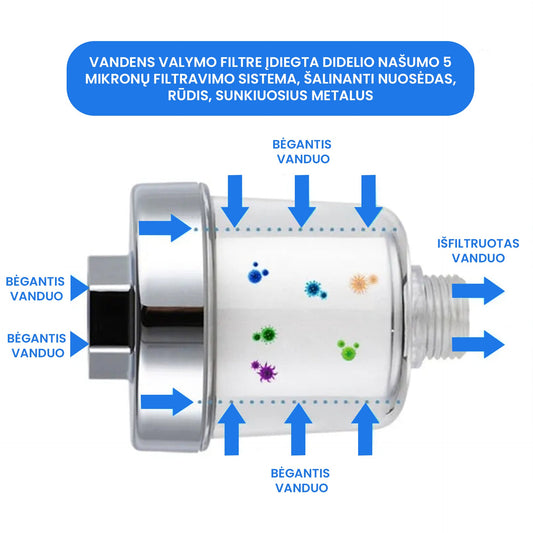 VANDENS VALYMO FILTRE ĮDIEGTA DIDELIO NAŠUMO 5 MIKRONŲ FILTRAVIMO SISTEMA, ŠALINANTI NUOSĖDAS, RŪDIS, SUNKIUOSIUS METALUS

BĖGANTIS VANDUO

IŠFILTRUOTAS VANDUO

BĖGANTIS VANDUO

BĖGANTIS VANDUO

BĖGANTIS VANDUO