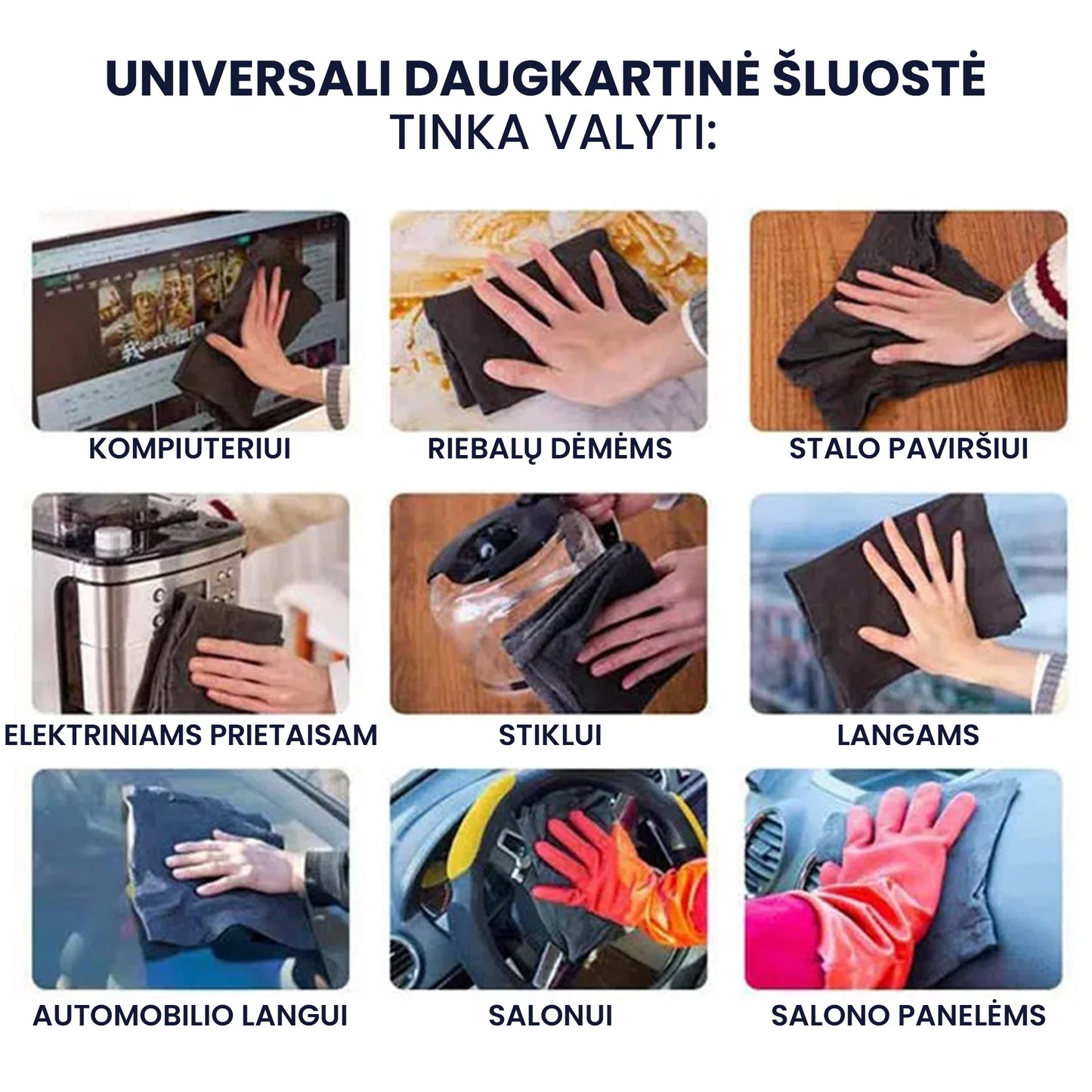 UNIVERSALI DAUGKARTINĖ ŠLUOSTĖ
TINKA VALYTI:

KOMPIUTERIUI

RIEBALŲ DĖMĖMS

STALO PAVIRŠIUI

ELEKTRINIAMS PRIETAISAM

STIKLUI

LANGAMS

AUTOMOBILIO LANGUI

SALONUI

SALONO PANELĖMS