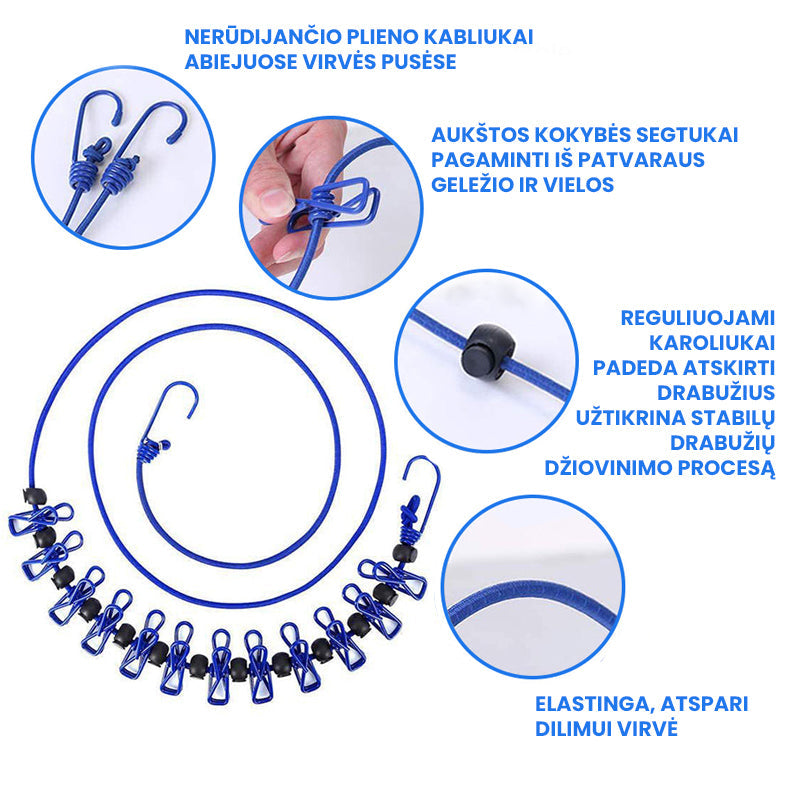 NERŪDIJANČIO PLIENO KABLIUKAI ABIEJUOSE VIRVĖS PUSĖSE

AUKŠTOS KOKYBĖS SEGTUKAI PAGAMINTI IŠ PATVARAUS GELEŽIO IR VIELOS

REGULIUOJAMI KAROLIUKAI PADEDA ATSKIRTI DRABUŽIUS UŽTIKRINA STABILŲ DRABUŽIŲ DŽIOVINIMO PROCESĄ

ELASTINGA, ATSPARI DILIMUI VIRVĖ