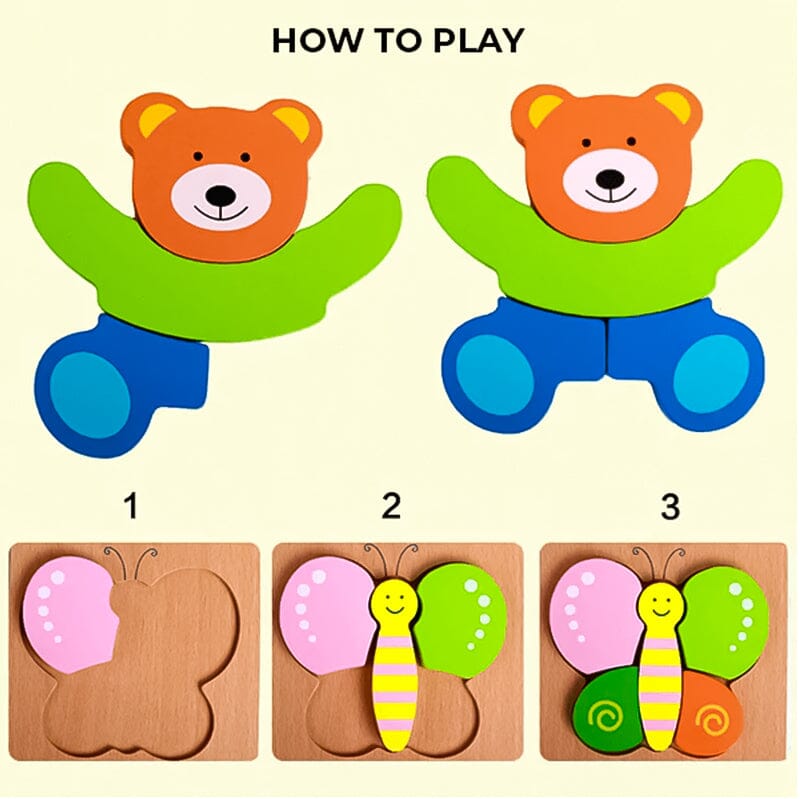 HOW TO PLAY

1

2

3