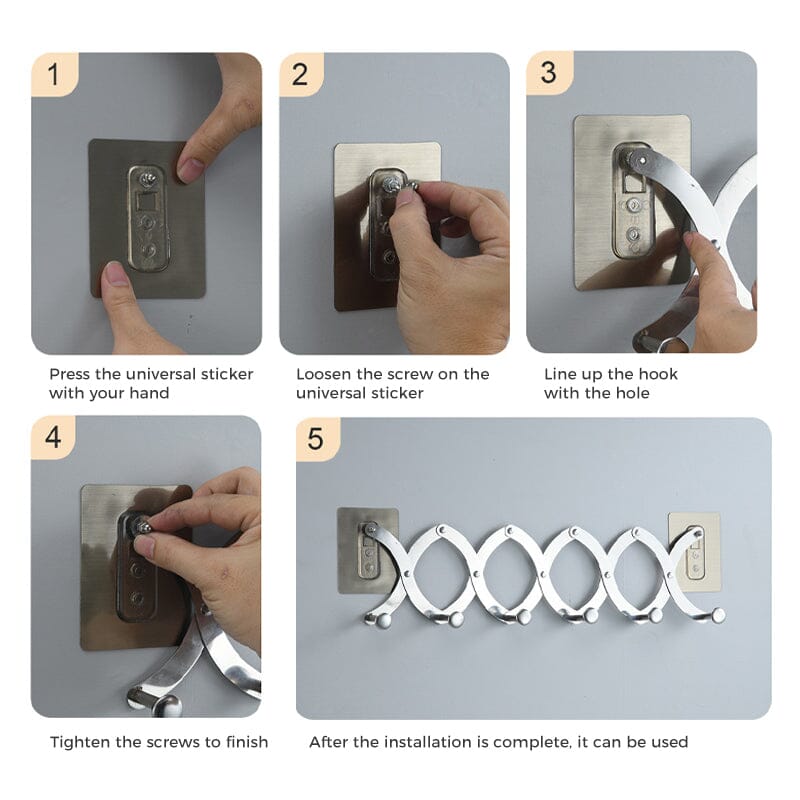 1

Press the universal sticker with your hand

2

Loosen the screw on the universal sticker

3

Line up the hook with the hole

4

Tighten the screws to finish

5

After the installation is complete, it can be used